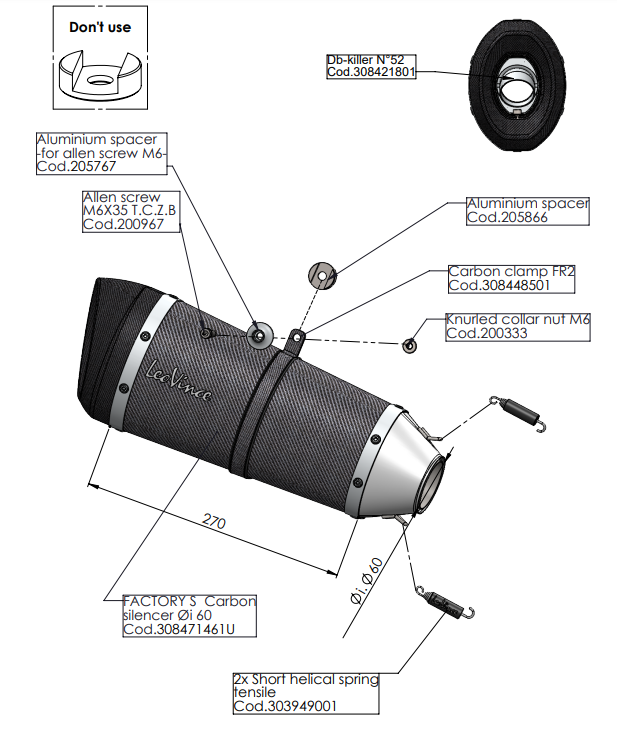 Don't use

Db-killer N°52
Cod.308421801

Aluminium spacer
-for allen screw M6-
Cod.205767

Allen screw
M6X35 T.C.Z.B
Cod.200967

Aluminium spacer
Cod.205866

Carbon clamp FR2
Cod.308448501

Knurled collar nut M6
Cod.200333

LeoVince

270

Øi: Ø60

FACTORY S Carbon
silencer Øi 60
Cod.308471461U

2x Short helical spring
tensile
Cod.303949001