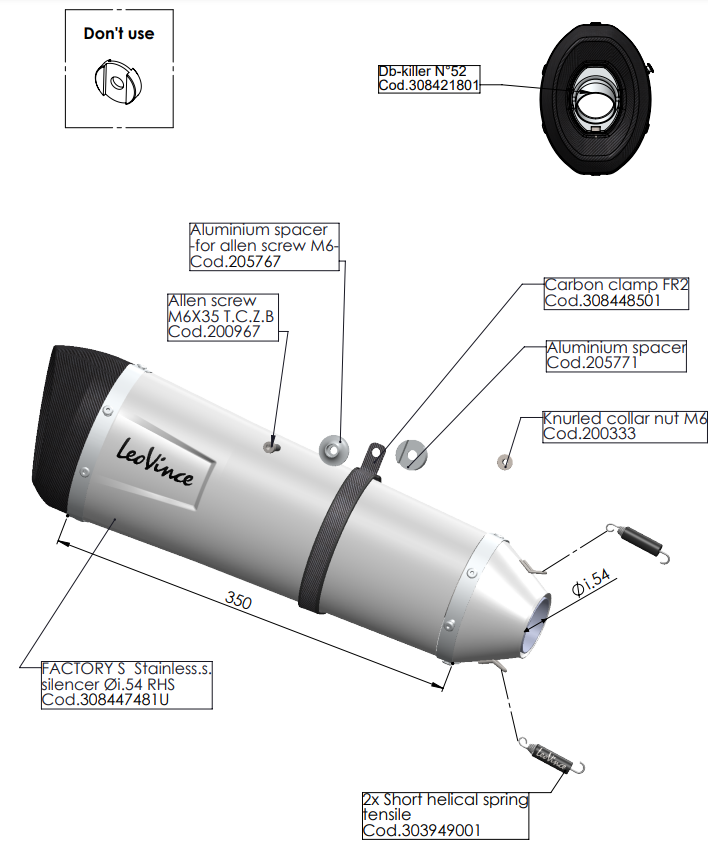 Don't use

Db-killer N°52
Cod.308421801

Aluminium spacer
-for allen screw M6-
Cod.205767

Allen screw
M6X35 T.C.Z.B
Cod.200967

Carbon clamp FR2
Cod.308448501

Aluminium spacer
Cod.205771

Knurled collar nut M6
Cod.200333

LeoVince

350

Øi.54

FACTORY S Stainless.s.
silencer Øi.54 RHS
Cod.308447481U

LeoVince

2x Short helical spring
tensile
Cod.303949001