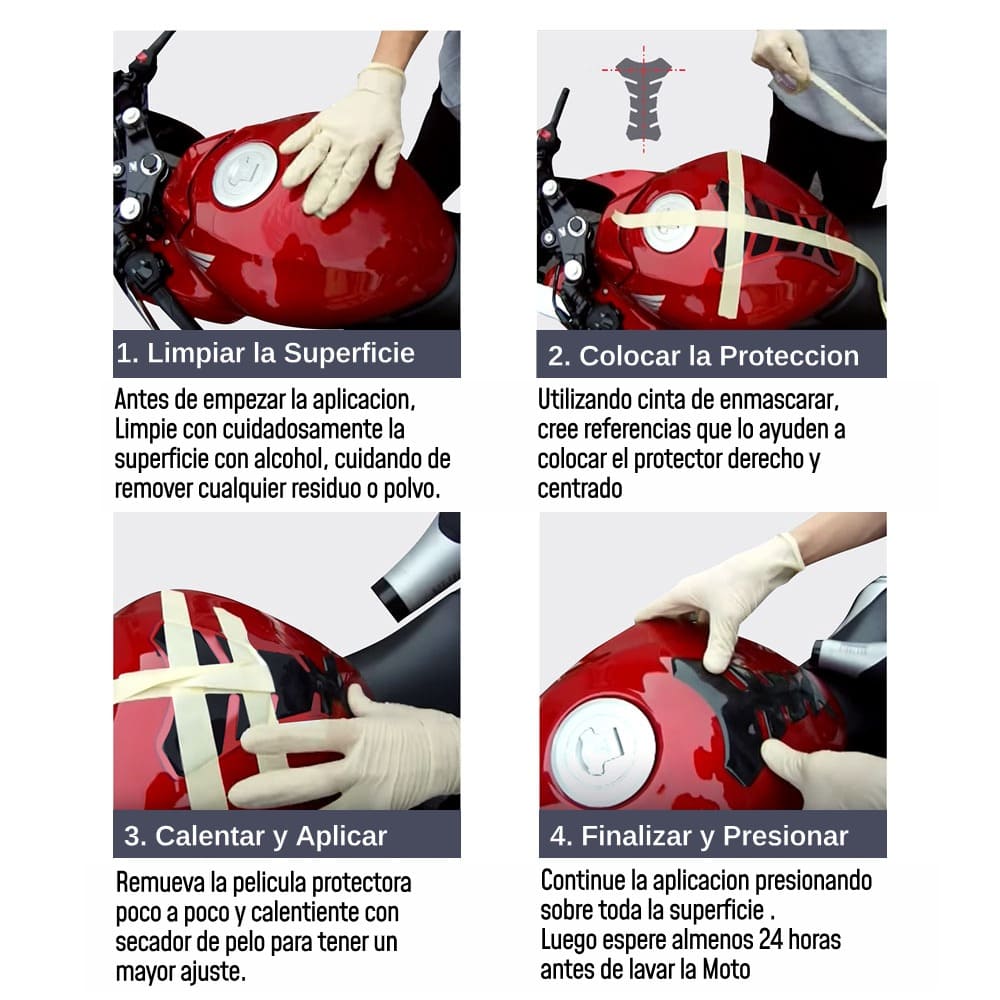 1. Limpiar la Superficie

Antes de empezar la aplicacion, Limpie con cuidadosamente la superficie con alcohol, cuidando de remover cualquier residuo o polvo.

2. Colocar la Proteccion

Utilizando cinta de enmascarar, cree referencias que lo ayuden a colocar el protector derecho y centrado

3. Calentar y Aplicar

Remueva la pelicula protectora poco a poco y calentiente con secador de pelo para tener un mayor ajuste.

4. Finalizar y Presionar

Continue la aplicacion presionando sobre toda la superficie .
Luego espere almenos 24 horas antes de lavar la Moto